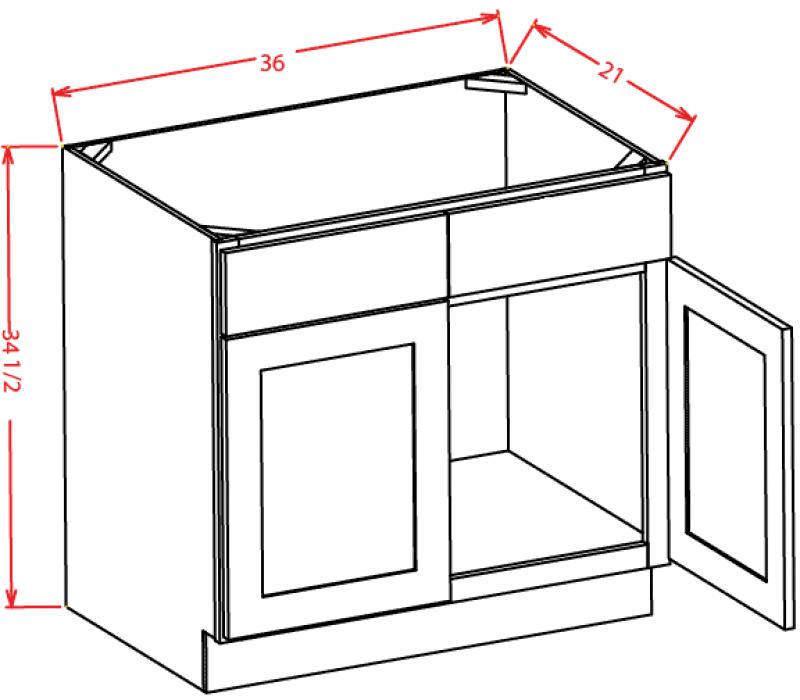 36
21
34 1/2