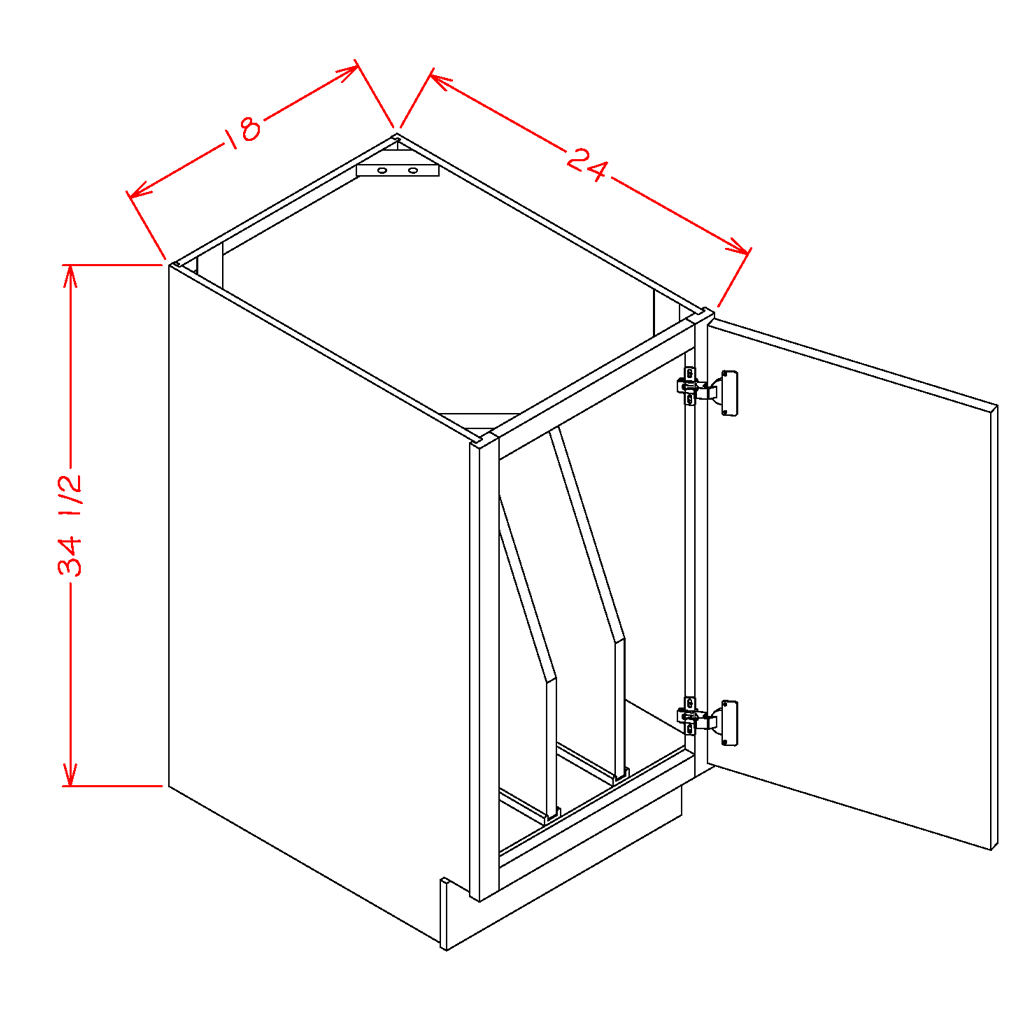 18
24
34 1/2