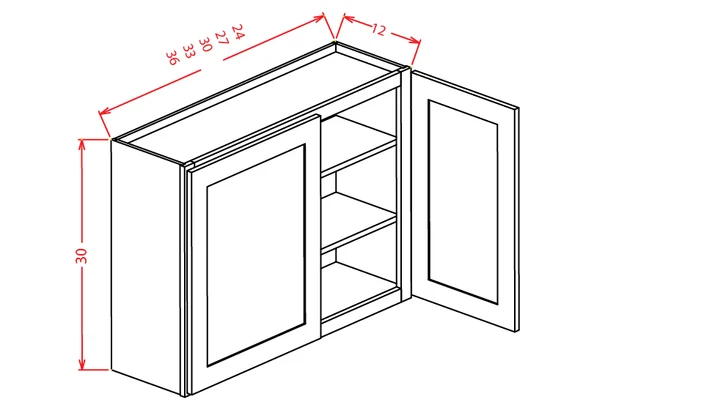 24
27
30
33
36

12

30