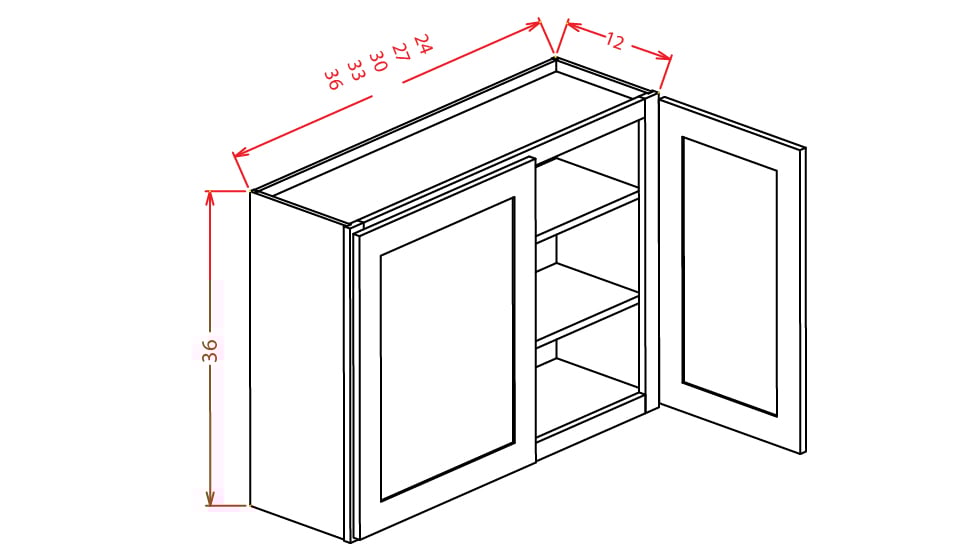 24
27
30
33
36

12

36