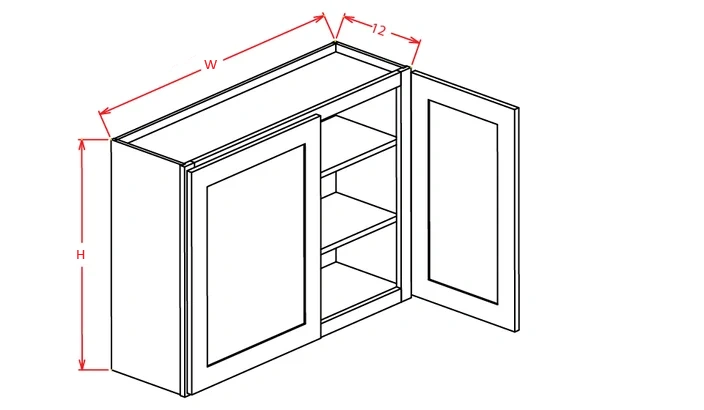 W
12
H